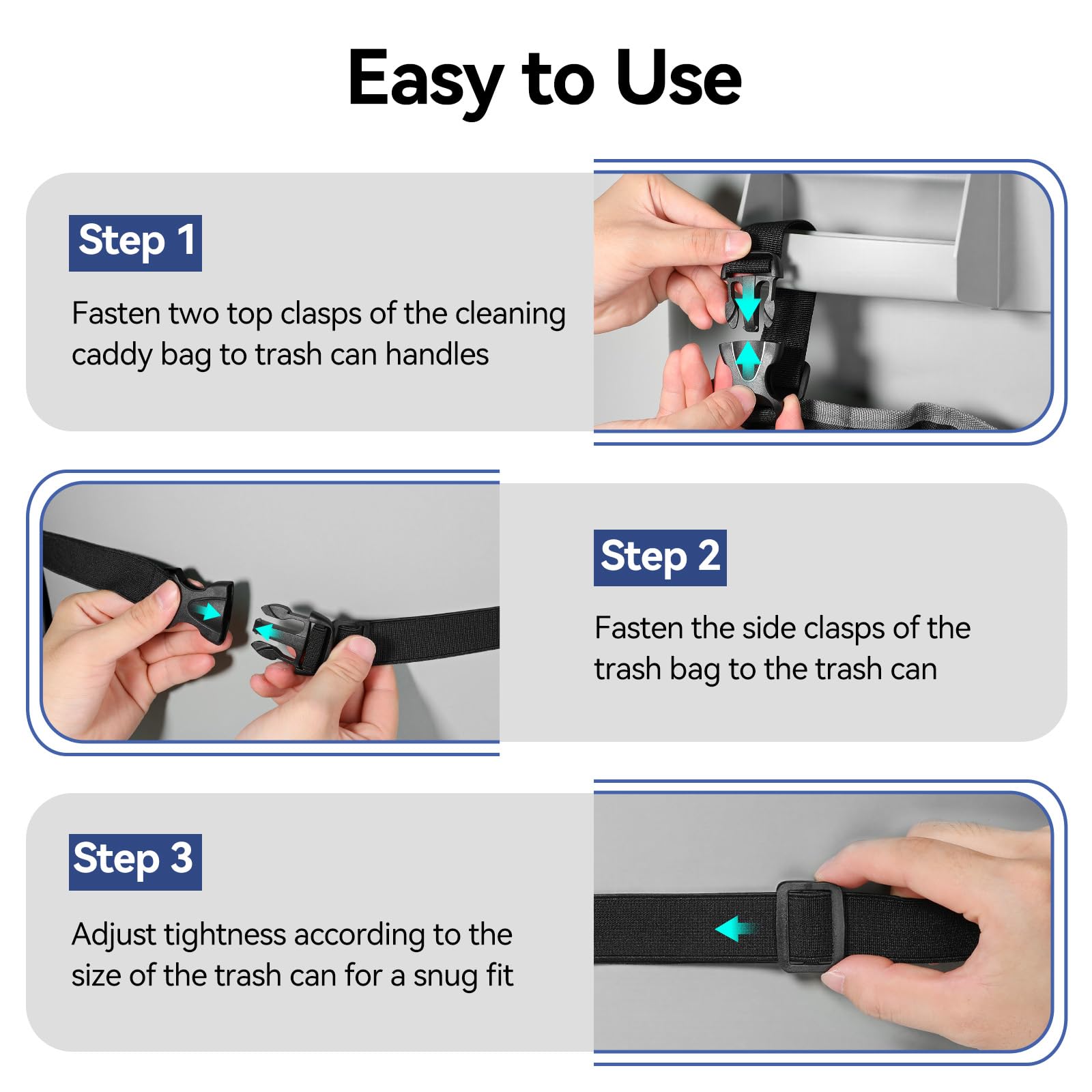 Easy to Use

Step 1

Fasten two top clasps of the cleaning caddy bag to trash can handles

Step 2

Fasten the side clasps of the trash bag to the trash can

Step 3

Adjust tightness according to the size of the trash can for a snug fit